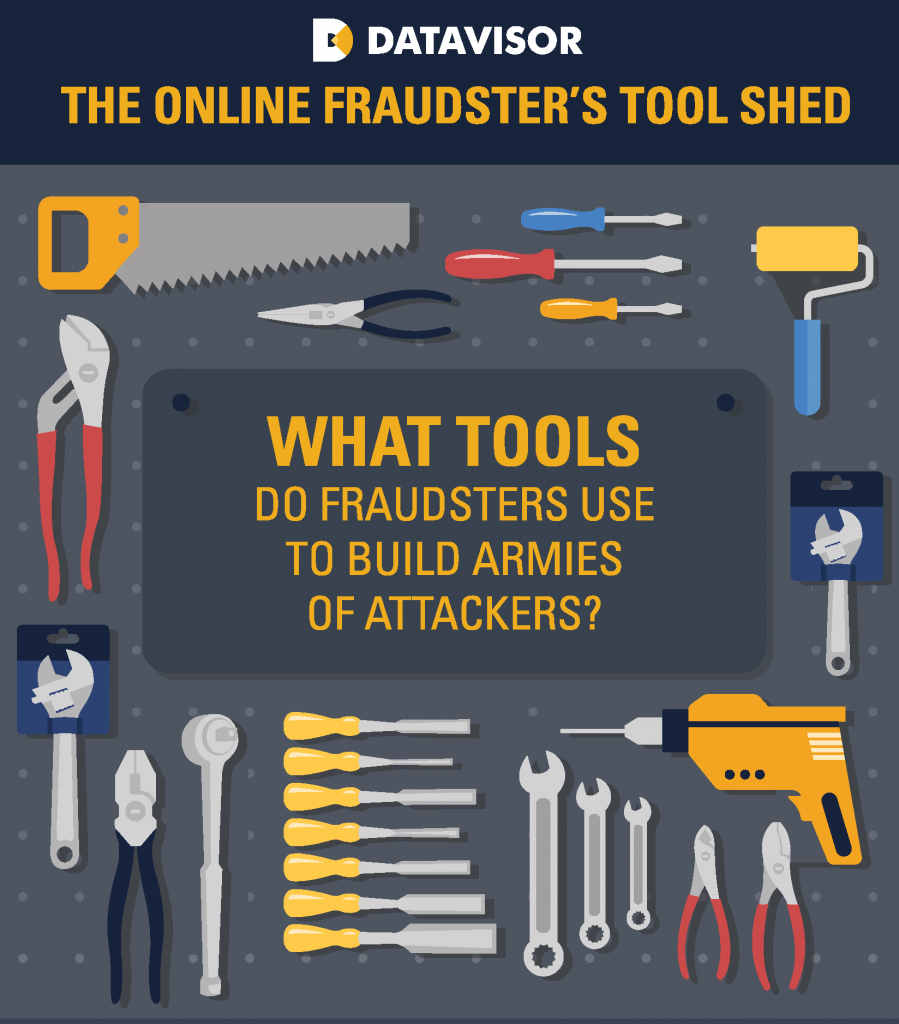 DATAVISOR

THE ONLINE FRAUDSTER'S TOOL SHED

WHAT TOOLS DO FRAUDSTERS USE TO BUILD ARMIES OF ATTACKERS?