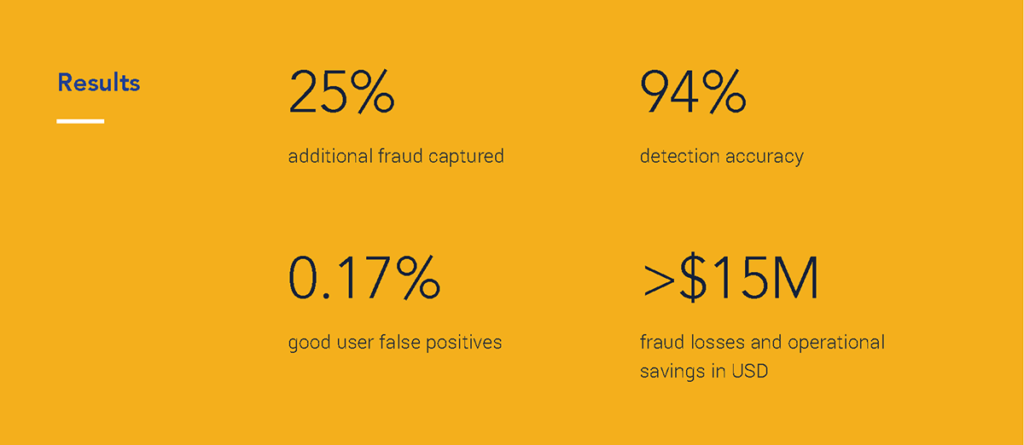 Results

25%

additional fraud captured

94%

detection accuracy

0.17%

good user false positives

>$15M

fraud losses and operational savings in USD